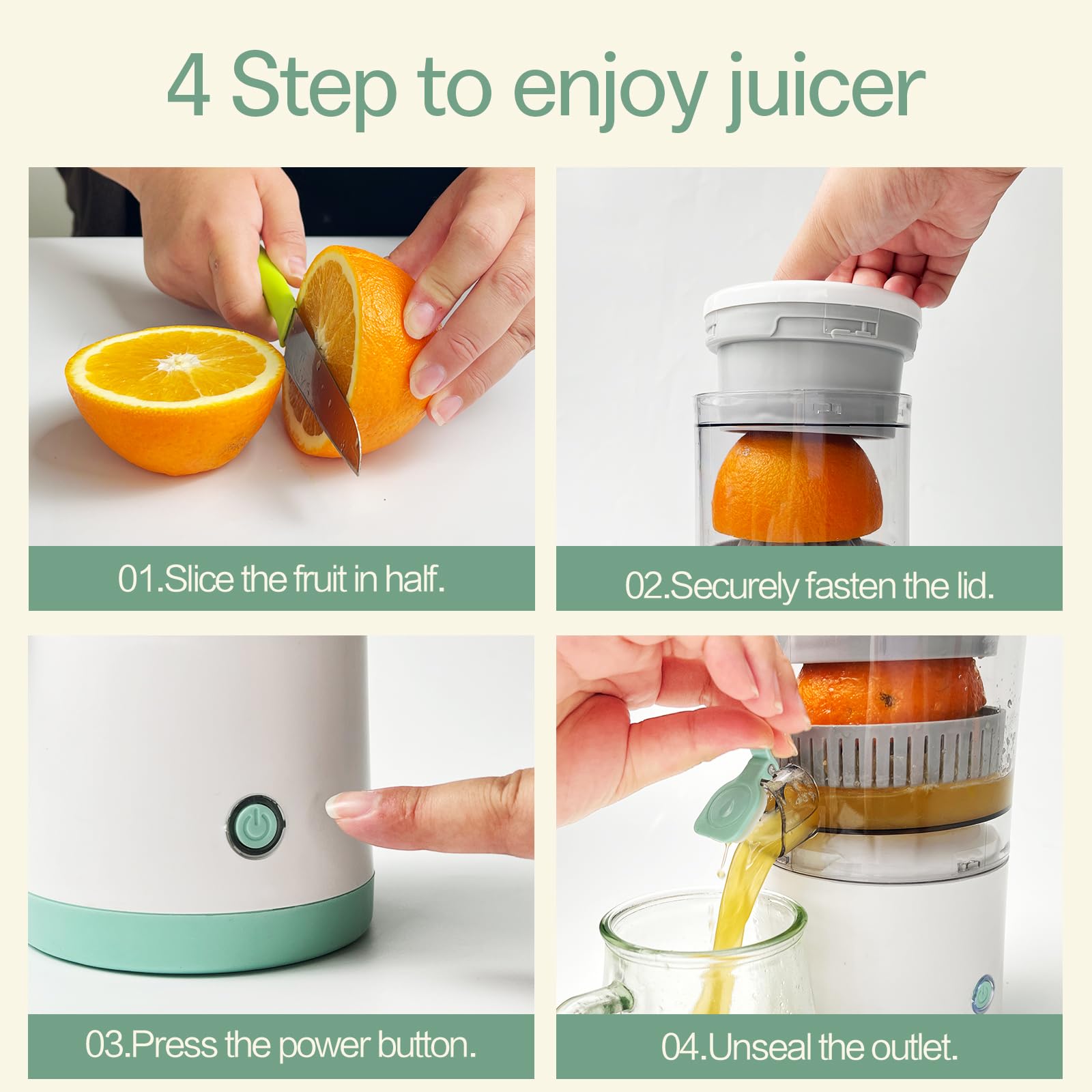 4 Step to enjoy juicer

01.Slice the fruit in half.

02.Securely fasten the lid.

03.Press the power button.

04.Unseal the outlet.