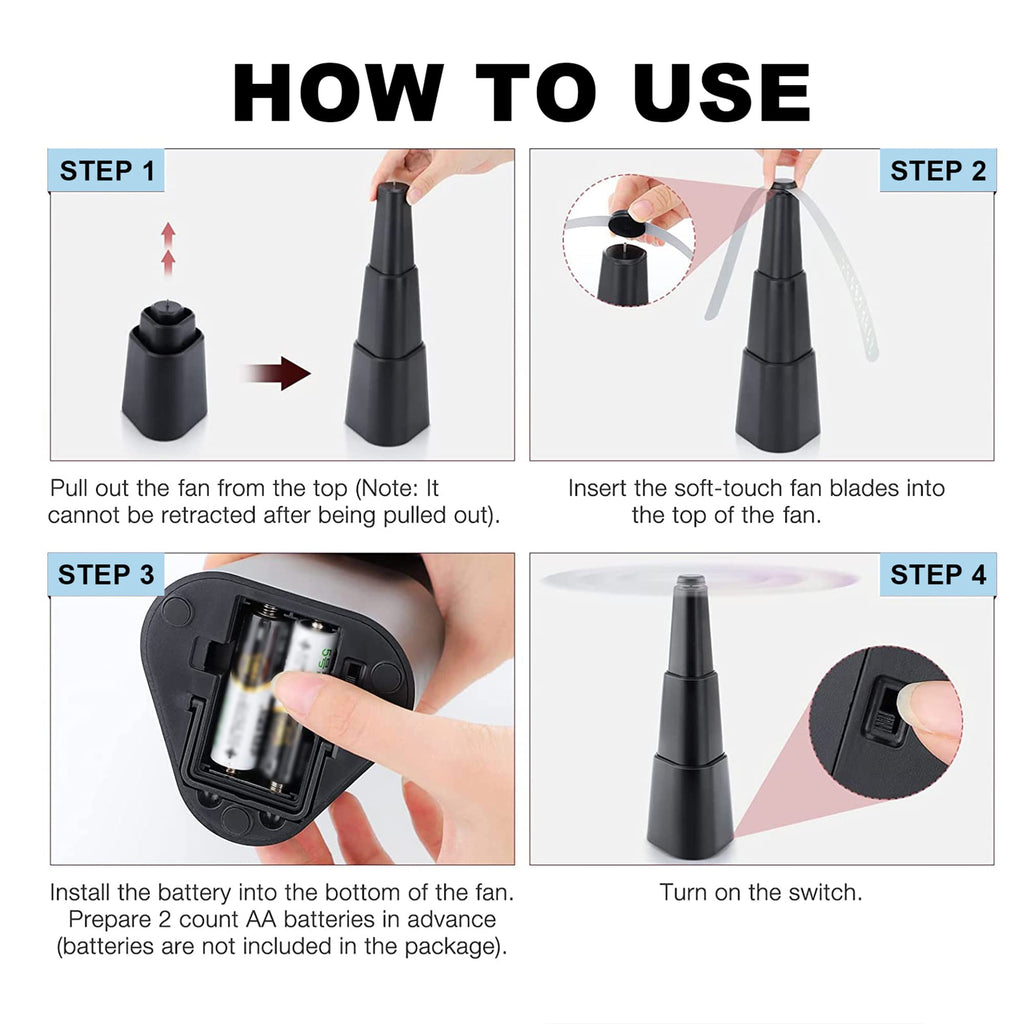 HOW TO USE

STEP 1

Pull out the fan from the top (Note: It cannot be retracted after being pulled out).

STEP 2

Insert the soft-touch fan blades into the top of the fan.

STEP 3

Install the battery into the bottom of the fan. Prepare 2 count AA batteries in advance (batteries are not included in the package).

STEP 4

Turn on the switch.