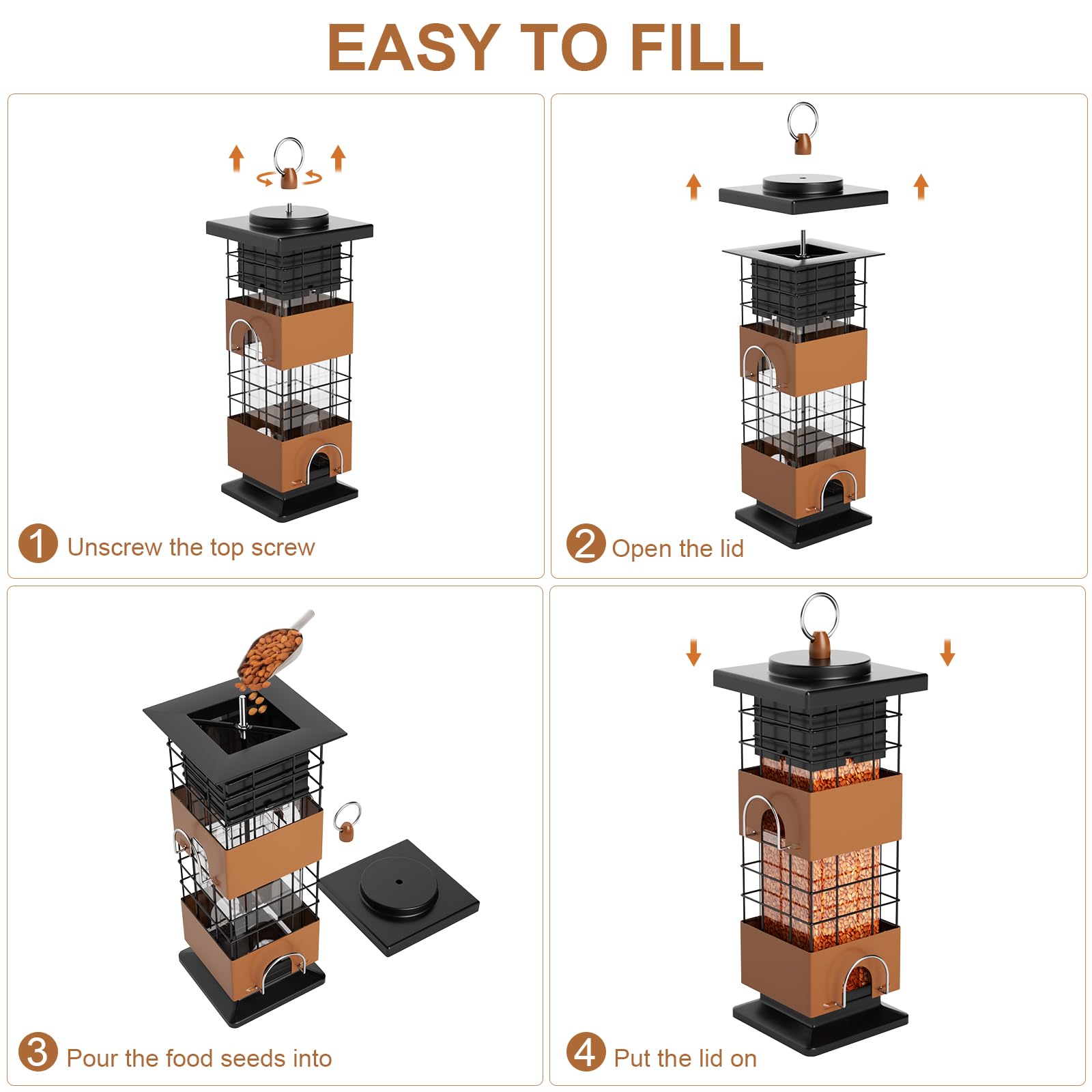 EASY TO FILL

1 Unscrew the top screw

2 Open the lid

3 Pour the food seeds into

4 Put the lid on